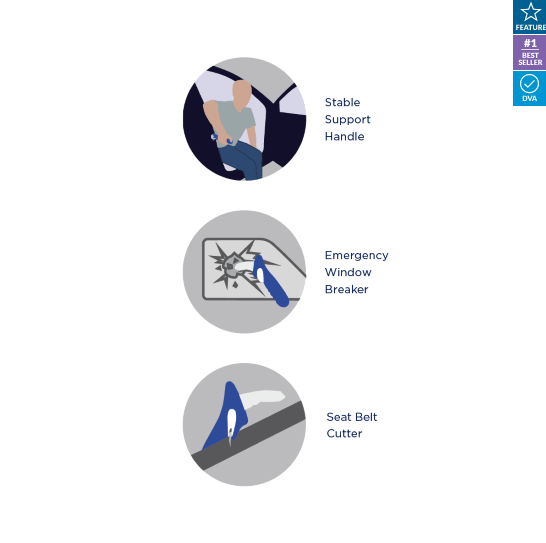 FEATURE

#1
BEST
SELLER

DVA

Stable
Support
Handle

Emergency
Window
Breaker

Seat Belt
Cutter